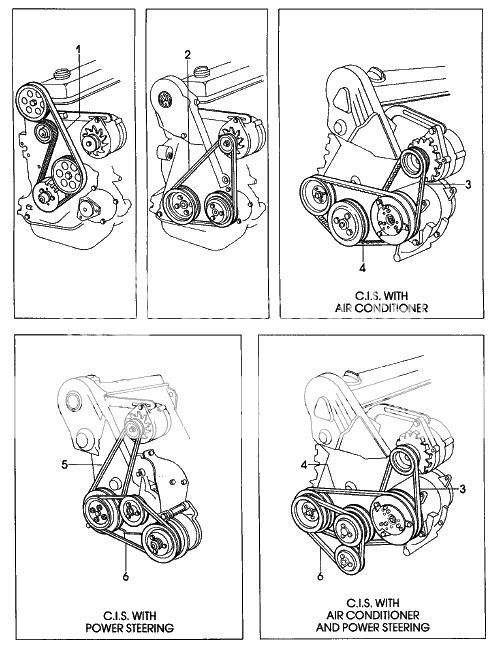 1

2

3

4

C.I.S. WITH AIR CONDITIONER

5

6

C.I.S. WITH POWER STEERING

4

3

6

C.I.S. WITH AIR CONDITIONER AND POWER STEERING